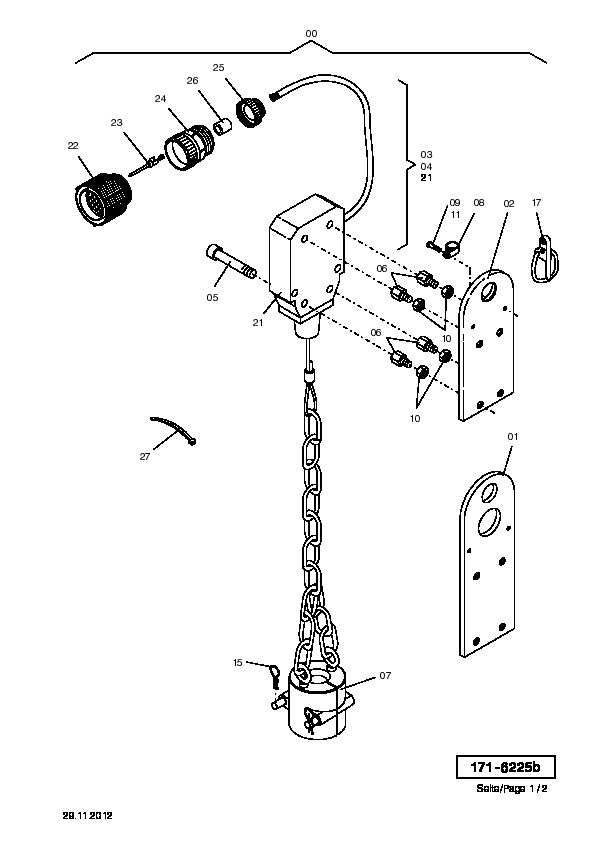 00

25

26

24

23

22

03
04
21

09
11

08

02

17

05

06

21

10

06

10

27

01

15

07

171-6225b

Seite/Page 1 / 2

29.11.2012